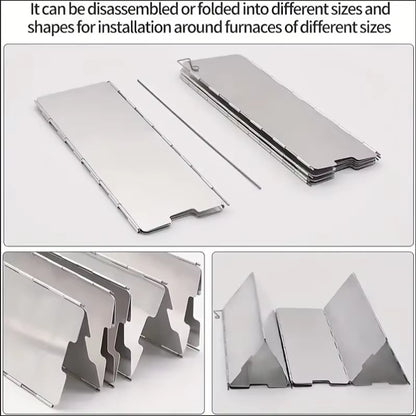 It can be disassembled or folded into different sizes and shapes for installation around furnaces of different sizes