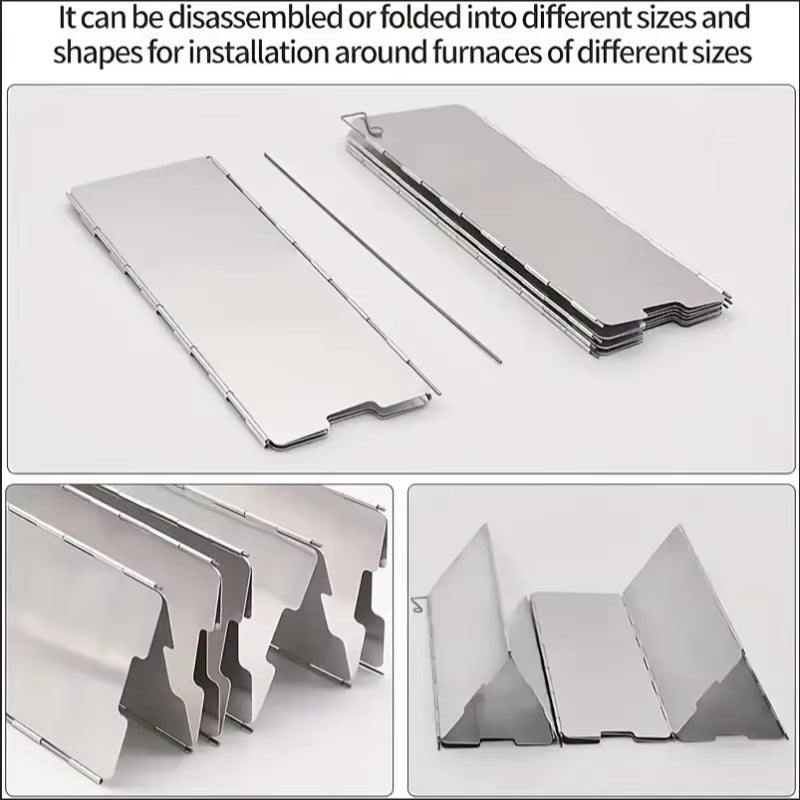 It can be disassembled or folded into different sizes and shapes for installation around furnaces of different sizes