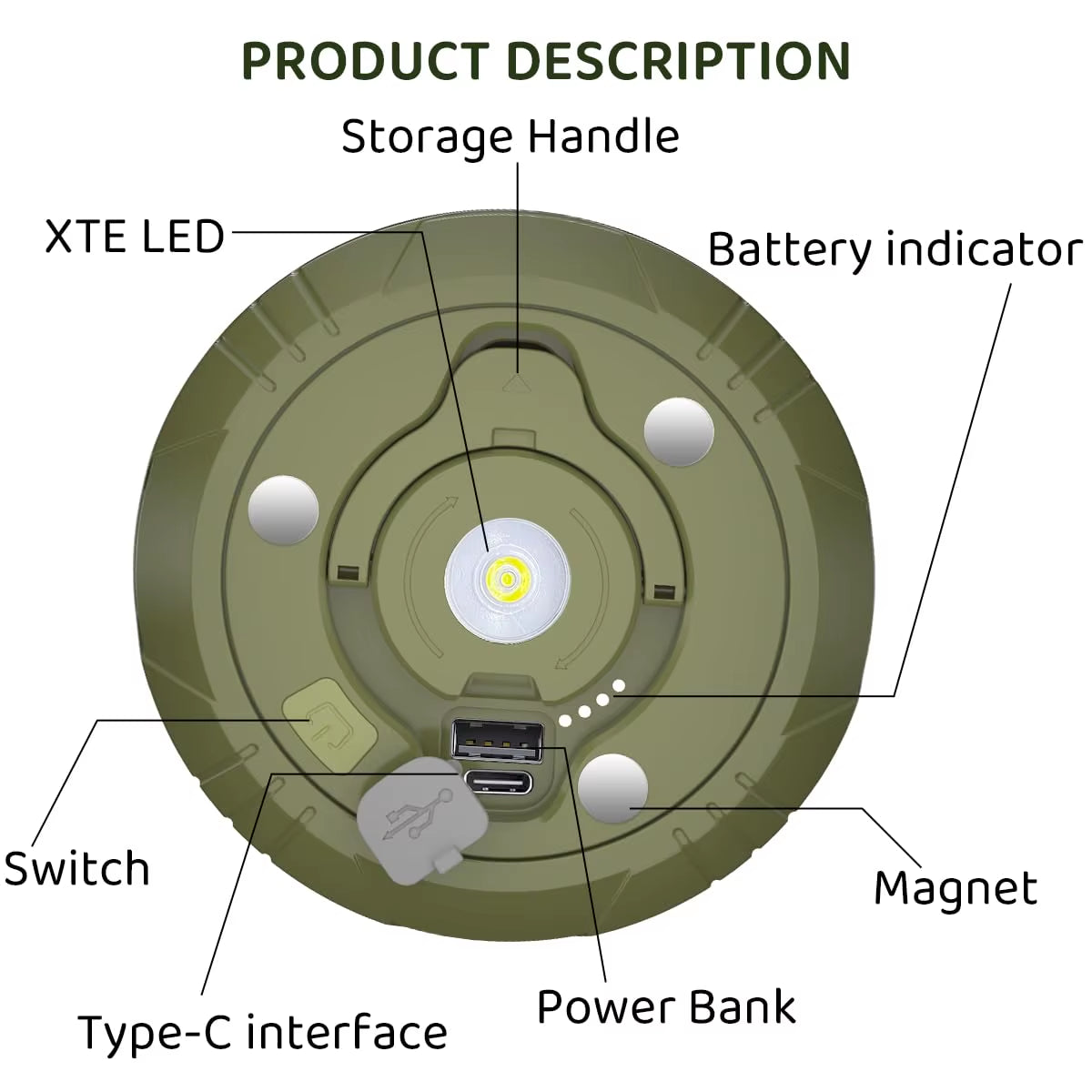 PRODUCT DESCRIPTION

Storage Handle

XTE LED

Battery indicator

Switch

Magnet

Power Bank

Type-C interface